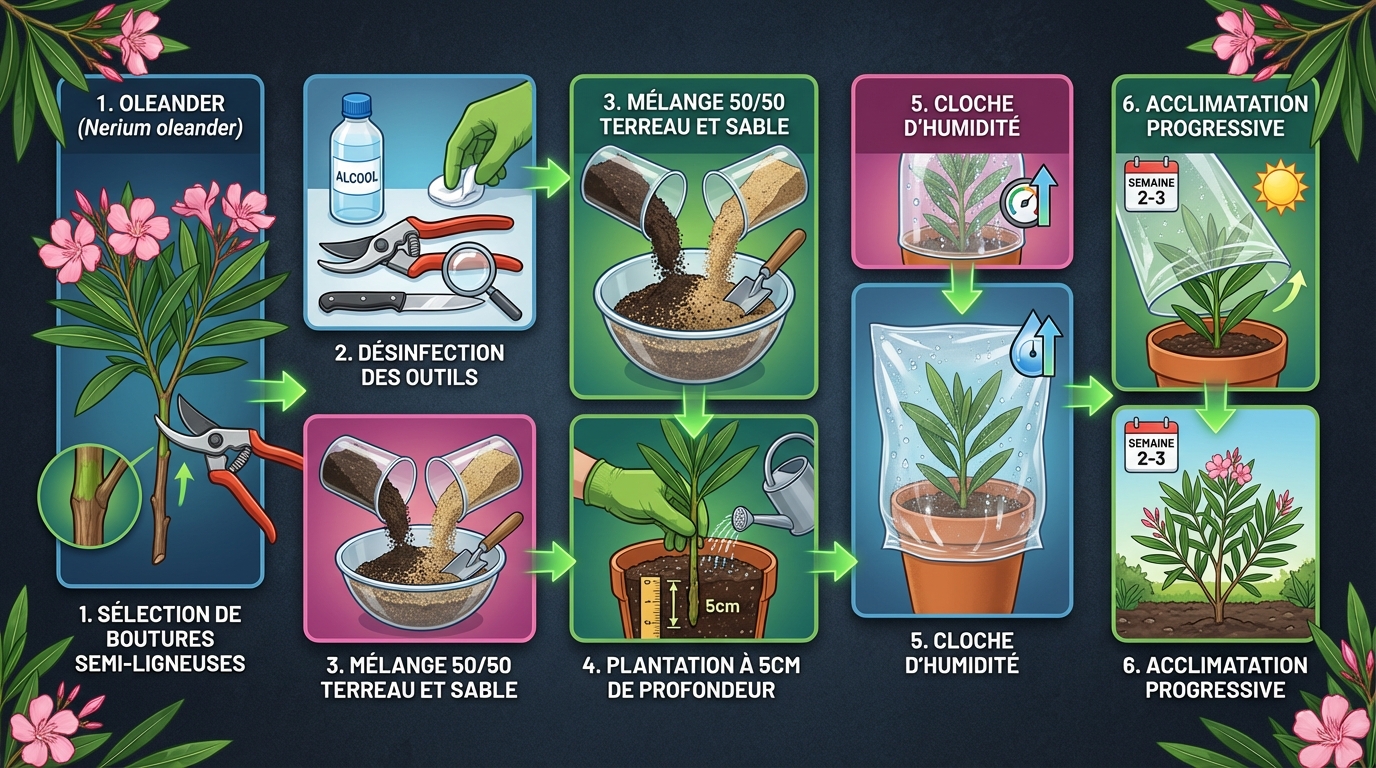 1. OLEANDER
(Nerium oleander)

1. SÉLECTION DE BOUTURES SEMI-LIGNEUSES

ALCOOL

2. DÉSINFECTION DES OUTILS

3. MÉLANGE 50/50 TERREAU ET SABLE

3. MÉLANGE 50/50 TERREAU ET SABLE

5cm

4. PLANTATION À 5CM DE PROFONDEUR

5. CLOCHE D'HUMIDITÉ

5. CLOCHE D'HUMIDITÉ

6. ACCLIMATATION PROGRESSIVE

SEMAINE 2-3

SEMAINE 2-3

6. ACCLIMATATION PROGRESSIVE